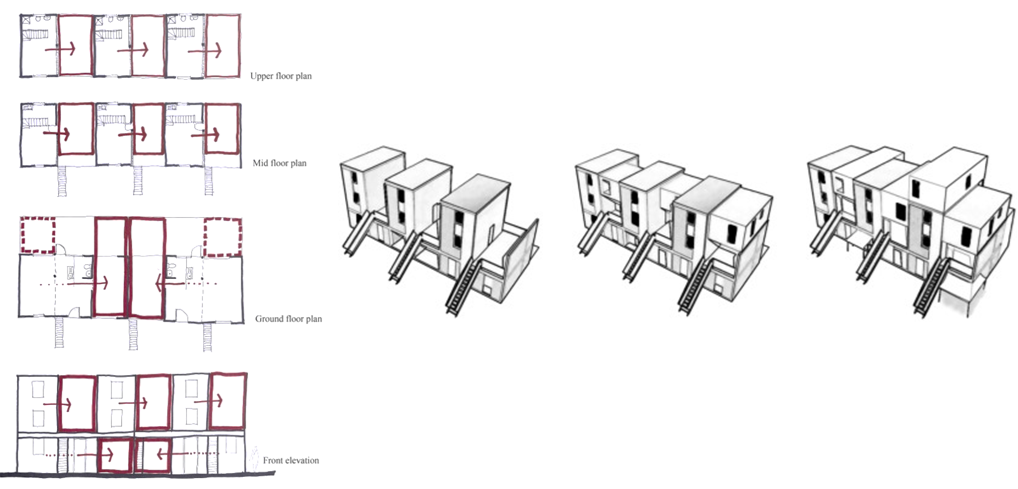 Upper floor plan

Mid floor plan

Ground floor plan

Front elevation