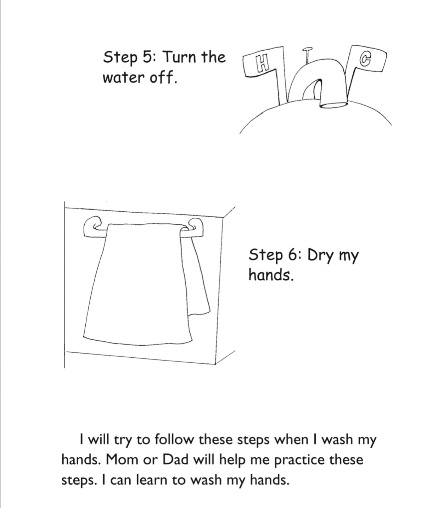 Step 5: Turn the water off.

H

C

Step 6: Dry my hands.

I will try to follow these steps when I wash my hands. Mom or Dad will help me practice these steps. I can learn to wash my hands.